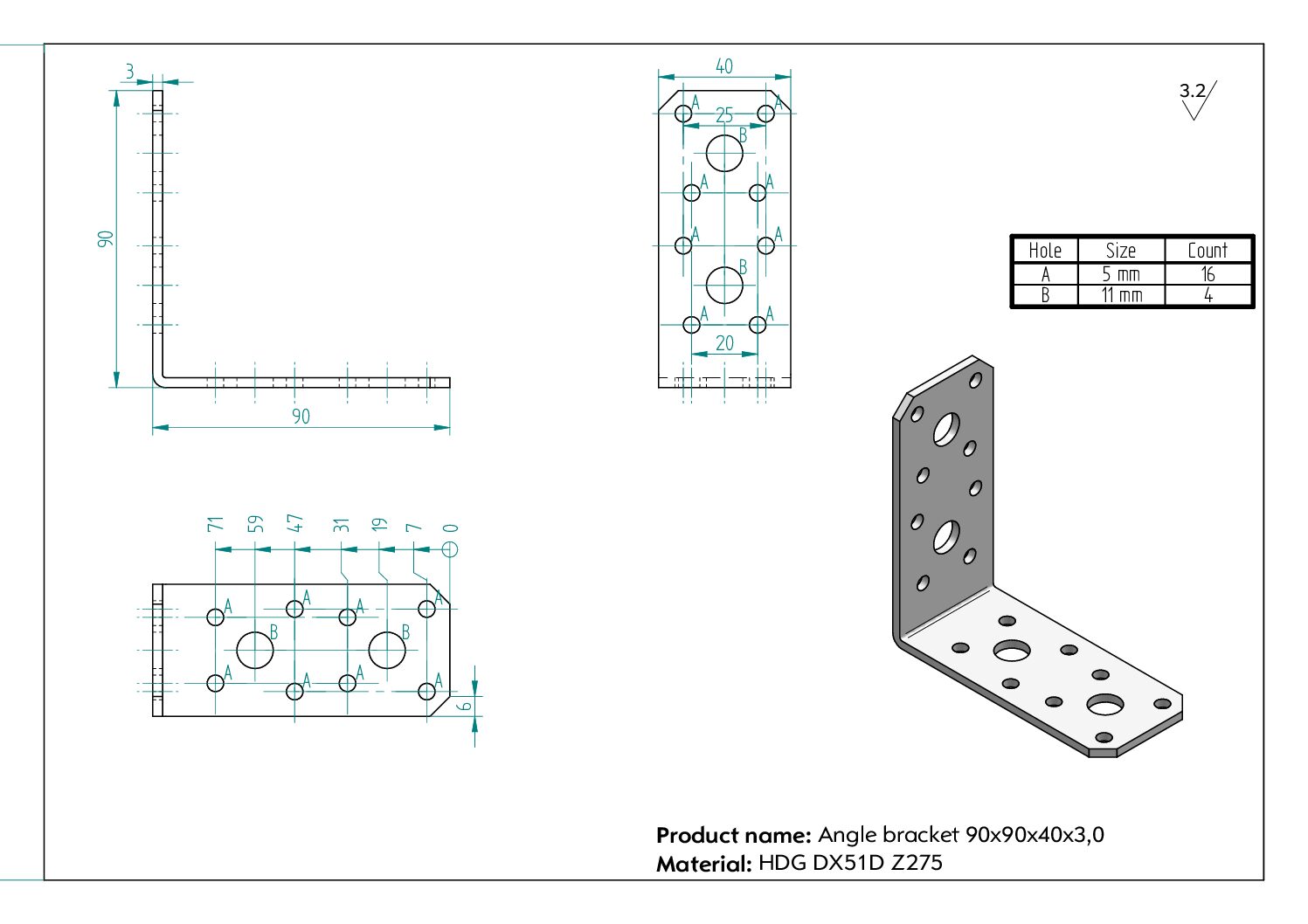 3

90

90

40

A A

25

B

A A

A A

B

A A

20

3.2

| Hole | Size | Count |
|---|---|---|
| A | 5 mm | 16 |
| B | 11 mm | 4 |

71 59 47 31 19 7 0

A A A A

B B

A A A A

6

**Product name:** Angle bracket 90x90x40x3,0
**Material:** HDG DX51D Z275